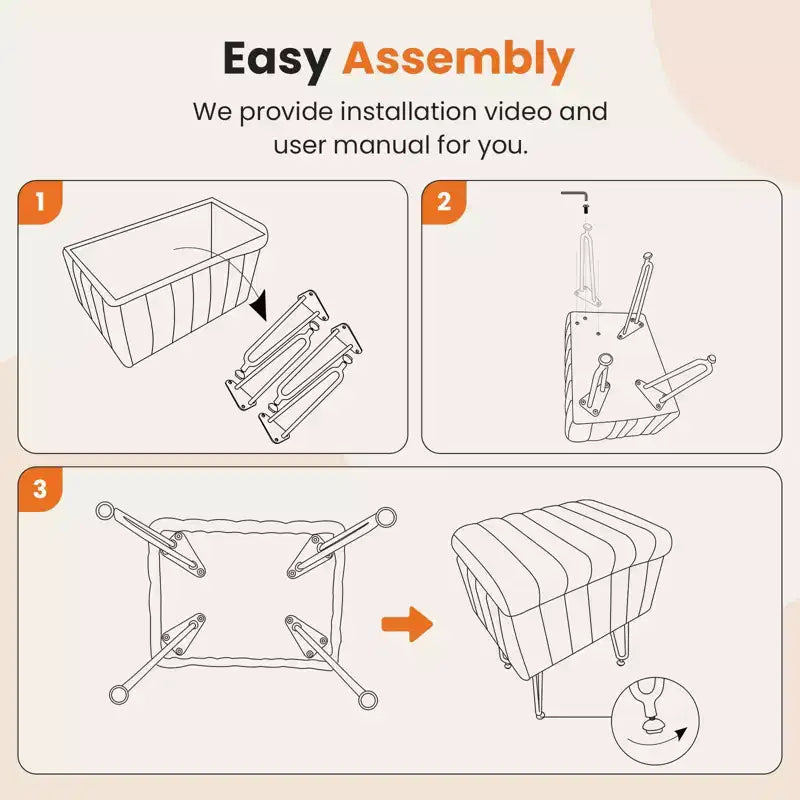 Easy Assembly

We provide installation video and user manual for you.

1

2

3