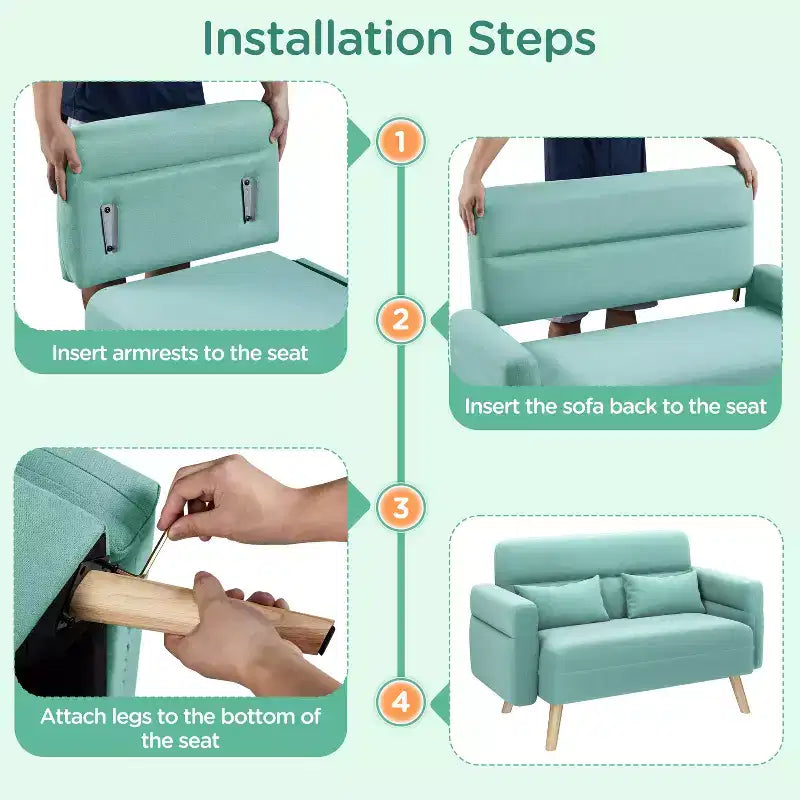 Installation Steps

1

Insert armrests to the seat

2

Insert the sofa back to the seat

3

Attach legs to the bottom of the seat

4